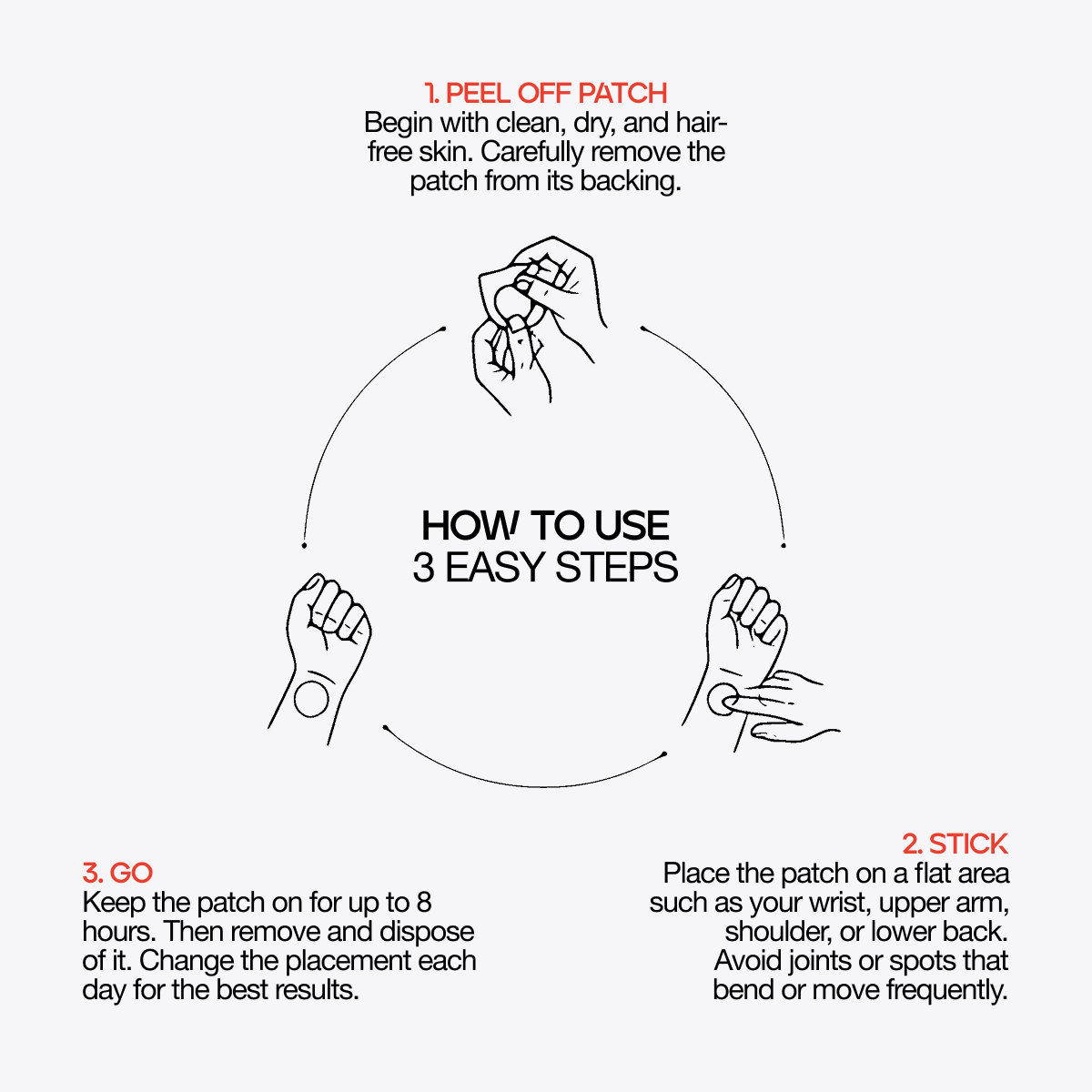 1. PEEL OFF PATCH
Begin with clean, dry, and hair-free skin. Carefully remove the patch from its backing.

HOW TO USE
3 EASY STEPS

2. STICK
Place the patch on a flat area such as your wrist, upper arm, shoulder, or lower back. Avoid joints or spots that bend or move frequently.

3. GO
Keep the patch on for up to 8 hours. Then remove and dispose of it. Change the placement each day for the best results.